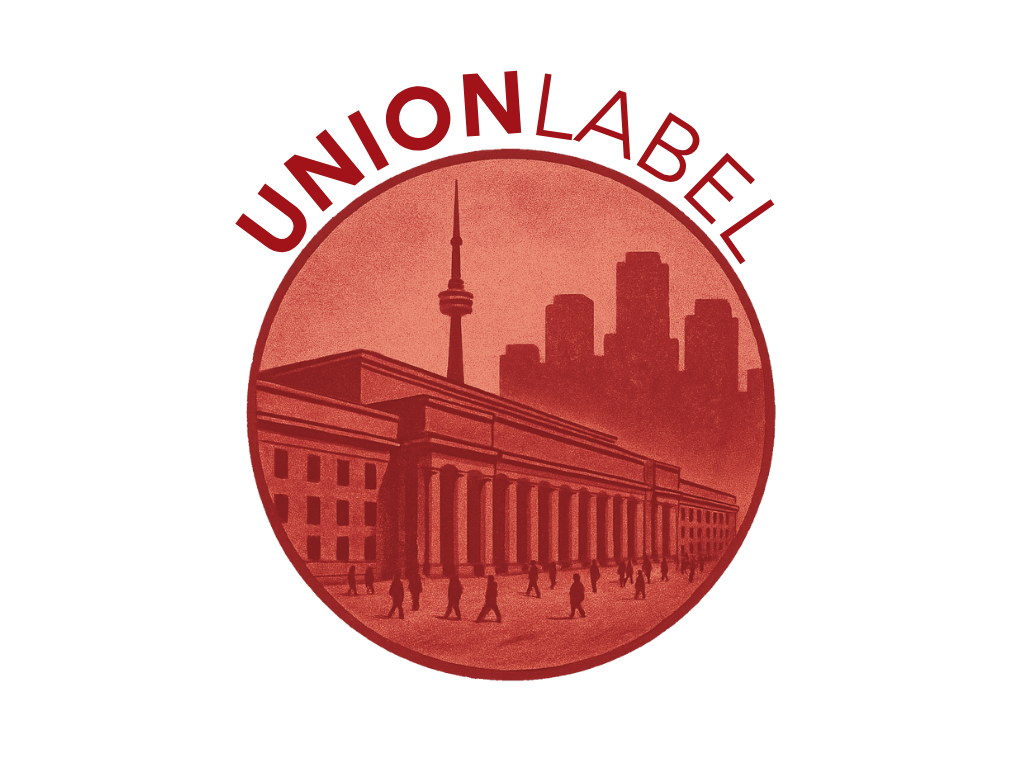 UNIONLABEL